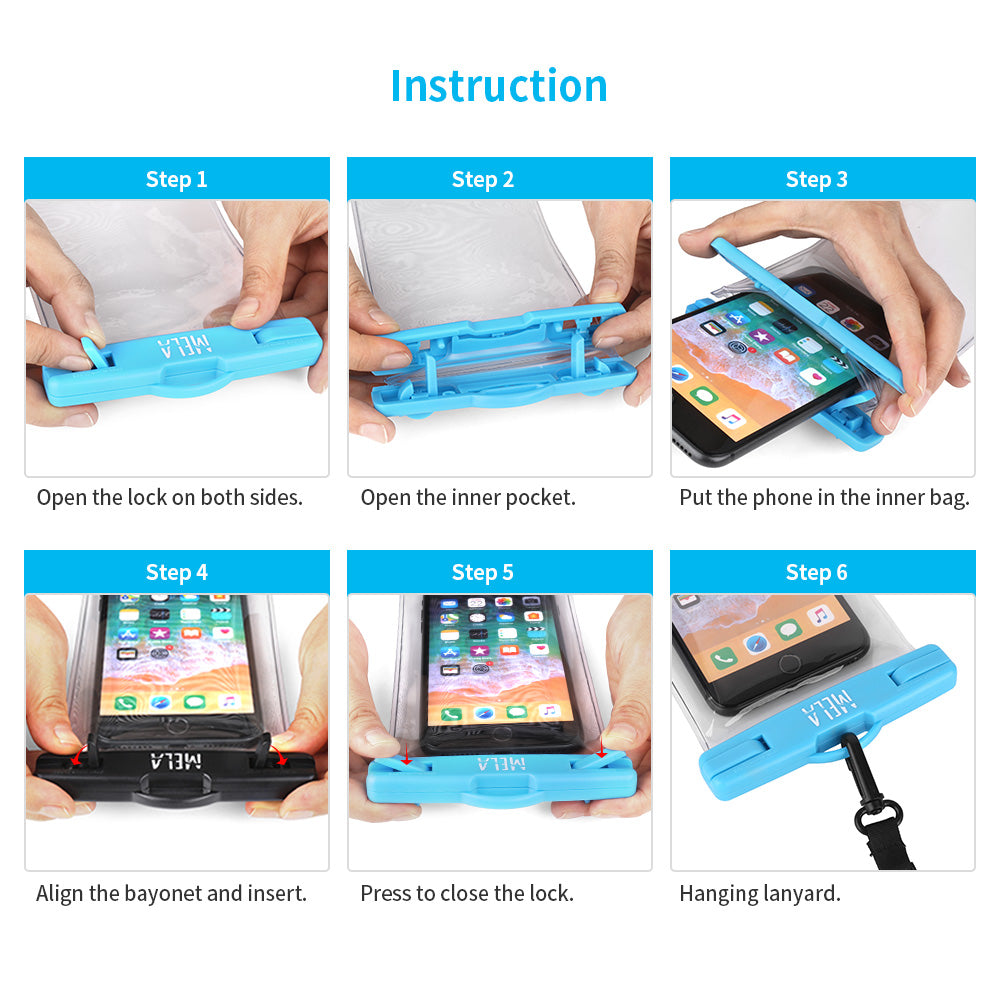 Instruction

Step 1

MELA

Open the lock on both sides.

Step 2

Open the inner pocket.

Step 3

Put the phone in the inner bag.

Step 4

MELA

Align the bayonet and insert.

Step 5

MELA

Press to close the lock.

Step 6

MELA

Hanging lanyard.