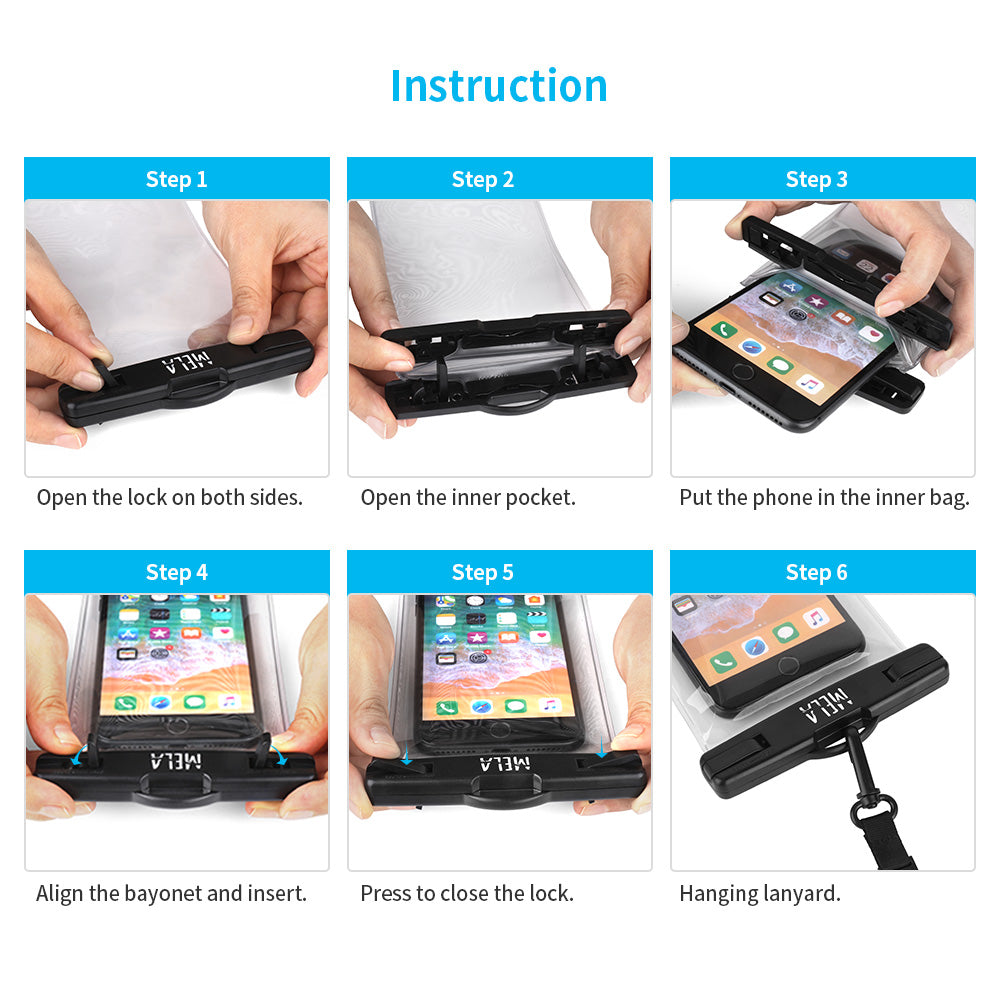 Instruction

Step 1

MELA

Open the lock on both sides.

Step 2

Open the inner pocket.

Step 3

Put the phone in the inner bag.

Step 4

MELA

Align the bayonet and insert.

Step 5

MELA

Press to close the lock.

Step 6

MELA

Hanging lanyard.