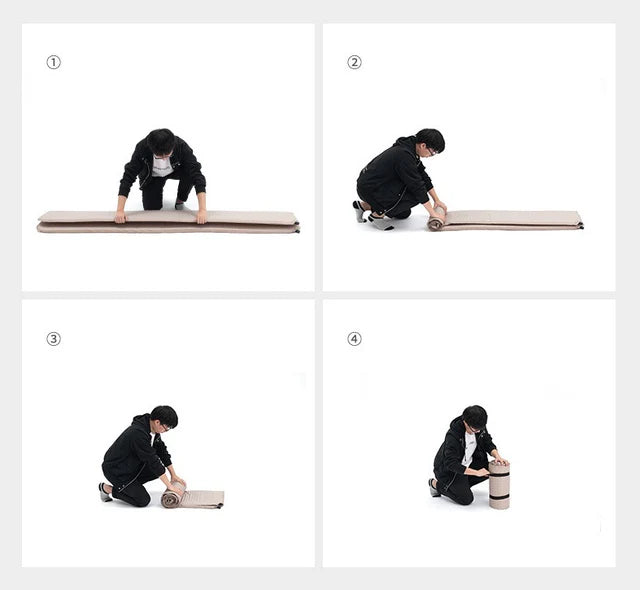 ①

②

③

④