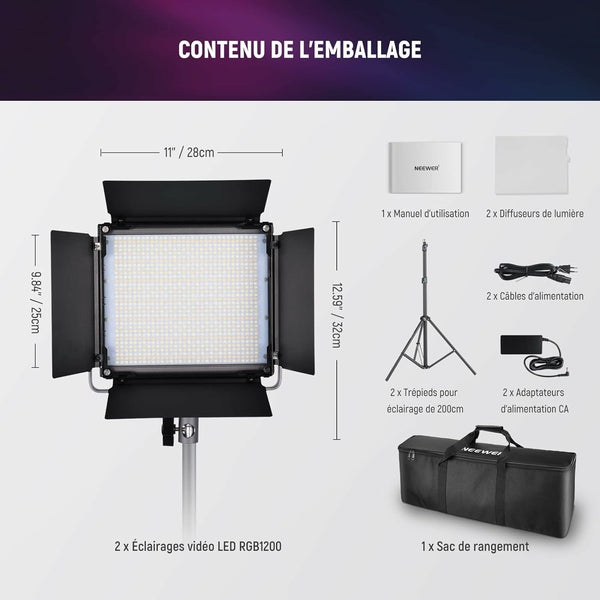 CONTENU DE L'EMBALLAGE

11" / 28cm

9.84" / 25cm

12.59" / 32cm

2 x Éclairages vidéo LED RGB1200

NEEWER

1 x Manuel d'utilisation

2 x Diffuseurs de lumière

2 x Câbles d'alimentation

2 x Trépieds pour éclairage de 200cm

2 x Adaptateurs d'alimentation CA

NEEWER

1 x Sac de rangement