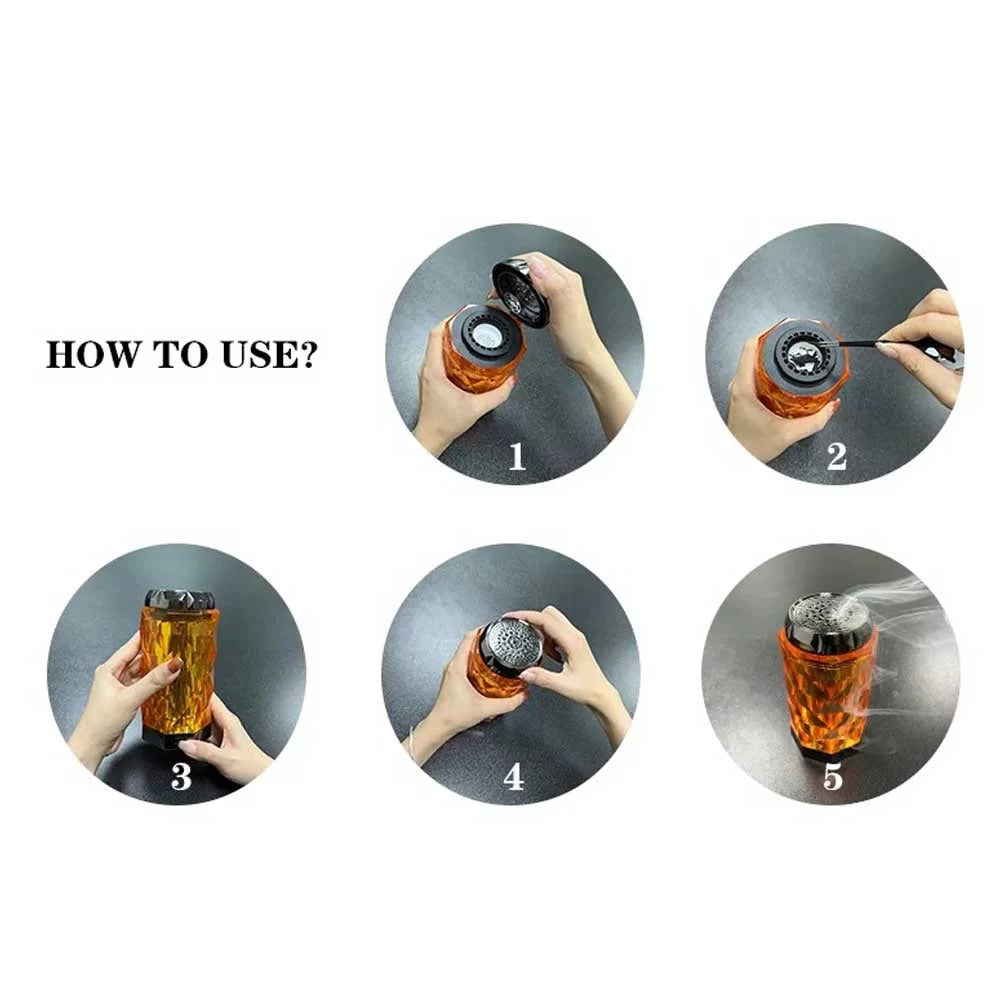 HOW TO USE?

1

2

3

4

5