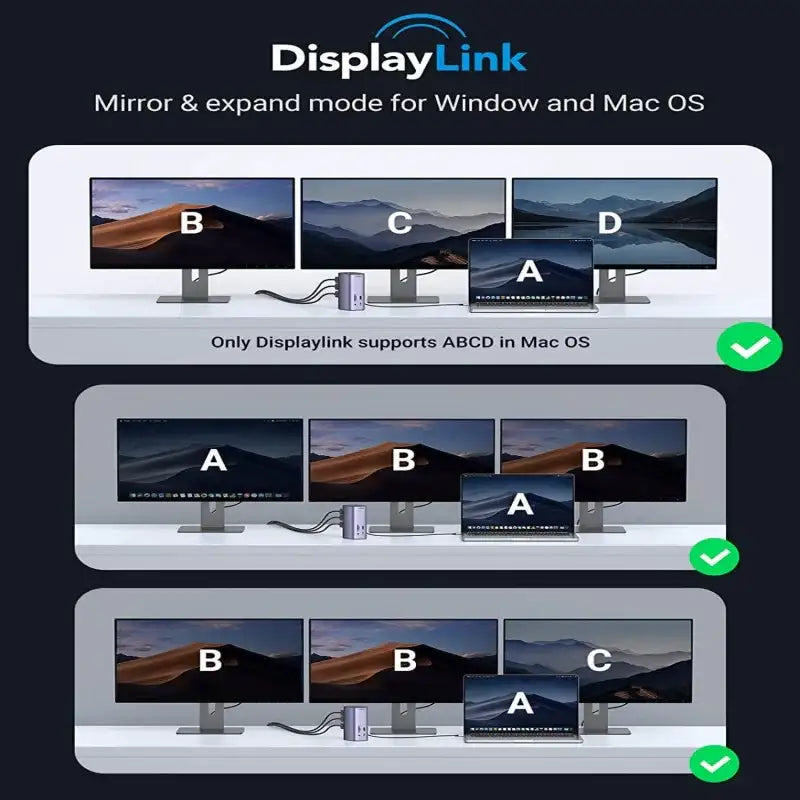 DisplayLink

Mirror & expand mode for Window and Mac OS

B C D A

Only Displaylink supports ABCD in Mac OS

A B B A

B B C A