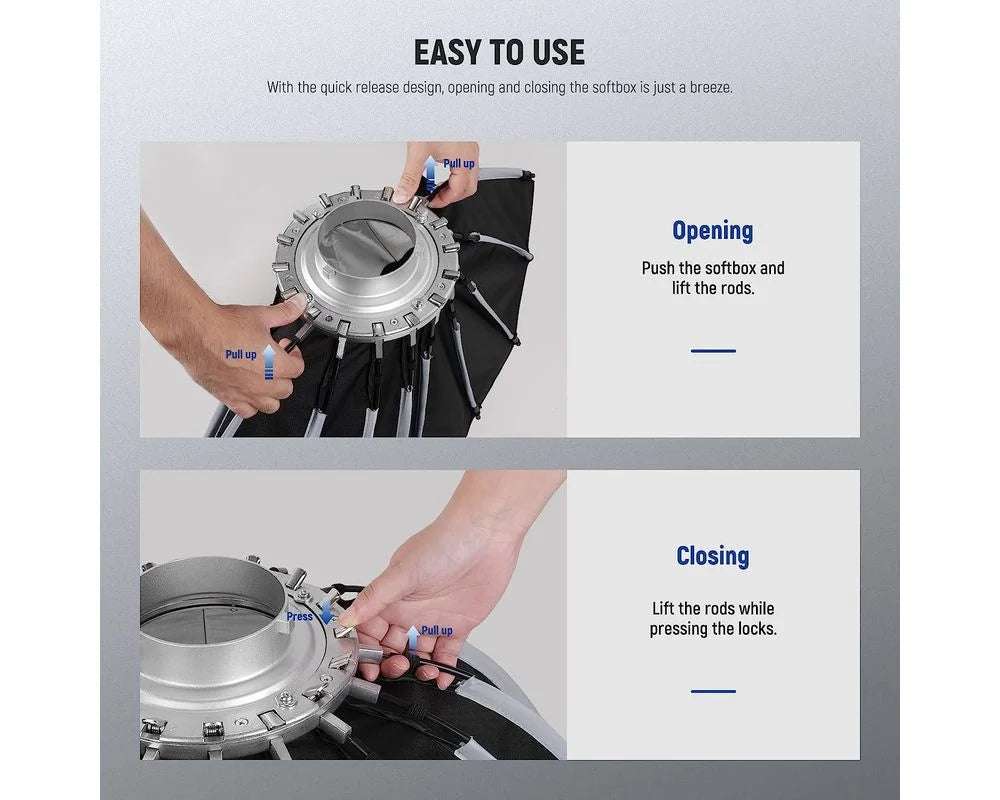 EASY TO USE

With the quick release design, opening and closing the softbox is just a breeze.

Pull up

Pull up

Opening

Push the softbox and lift the rods.

Press

Pull up

Closing

Lift the rods while pressing the locks.